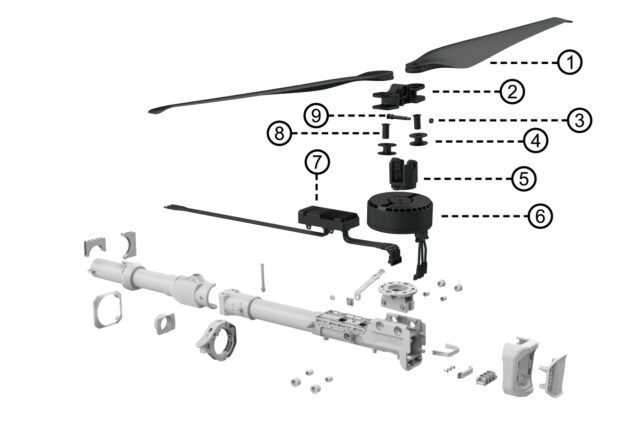 1
2
9
3
8
4
7
5
6